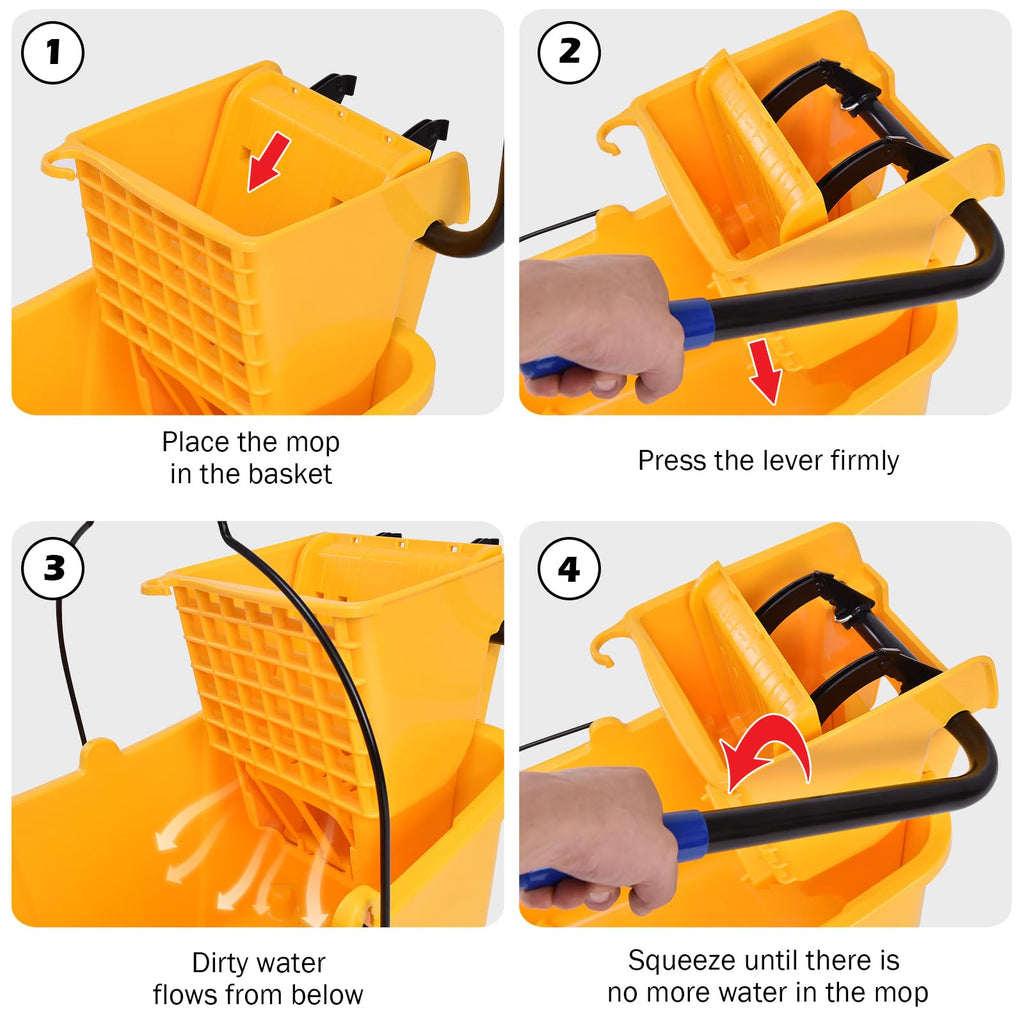 1

Place the mop in the basket

2

Press the lever firmly

3

Dirty water flows from below

4

Squeeze until there is no more water in the mop